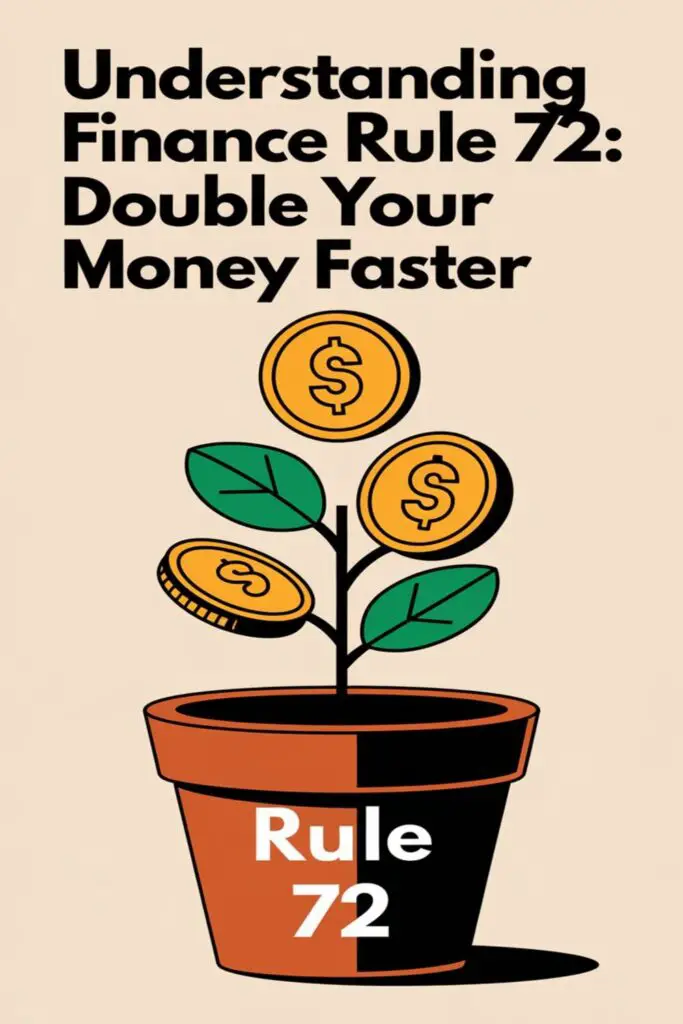 Understanding Finance Rule 72: Double Your Money Faster

$

$

$

Rule 72